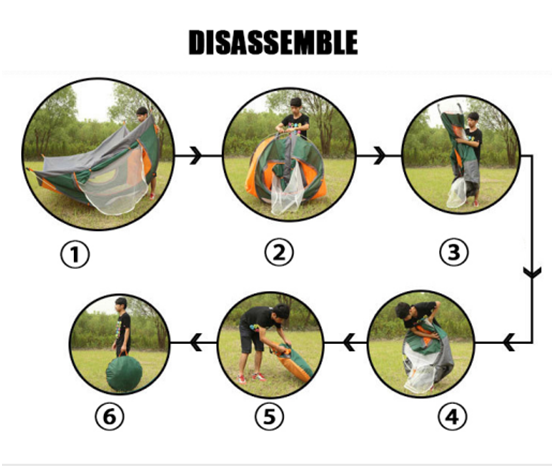 DISASSEMBLE

①

②

③

④

⑤

⑥